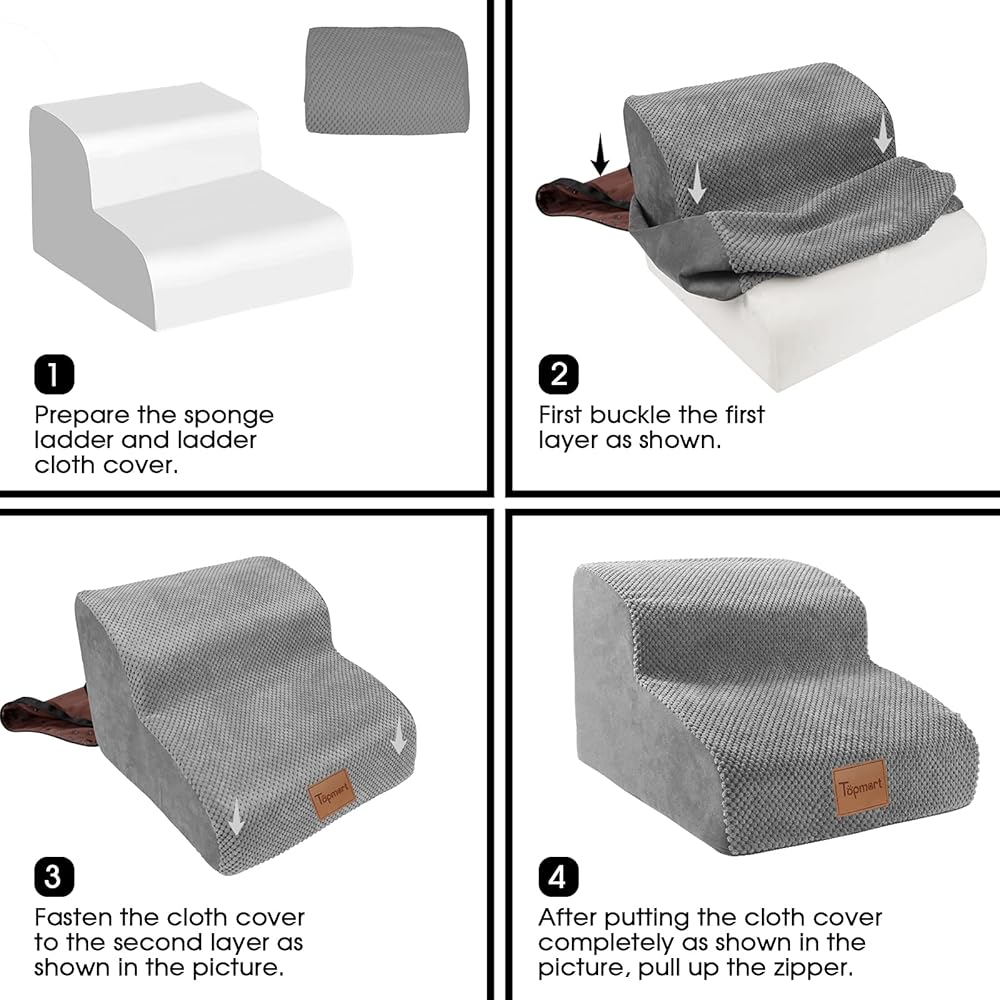 1
Prepare the sponge ladder and ladder cloth cover.

2
First buckle the first layer as shown.

Topmart

3
Fasten the cloth cover to the second layer as shown in the picture.

Topmart

4
After putting the cloth cover completely as shown in the picture, pull up the zipper.