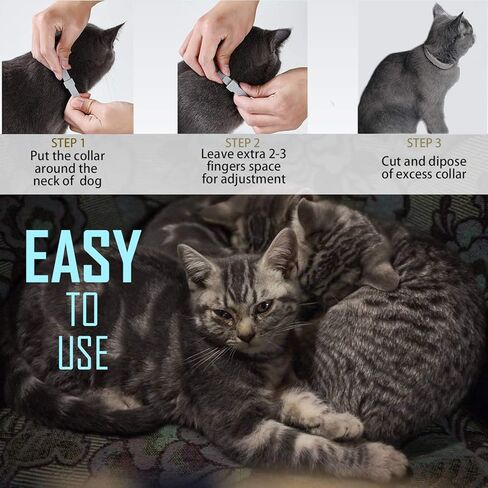 STEP 1
Put the collar around the neck of dog

STEP 2
Leave extra 2-3 fingers space for adjustment

STEP 3
Cut and dipose of excess collar

EASY TO USE