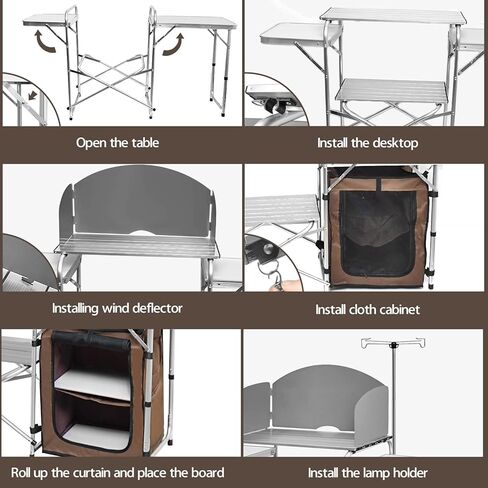 Open the table

Install the desktop

Installing wind deflector

Install cloth cabinet

Roll up the curtain and place the board

Install the lamp holder