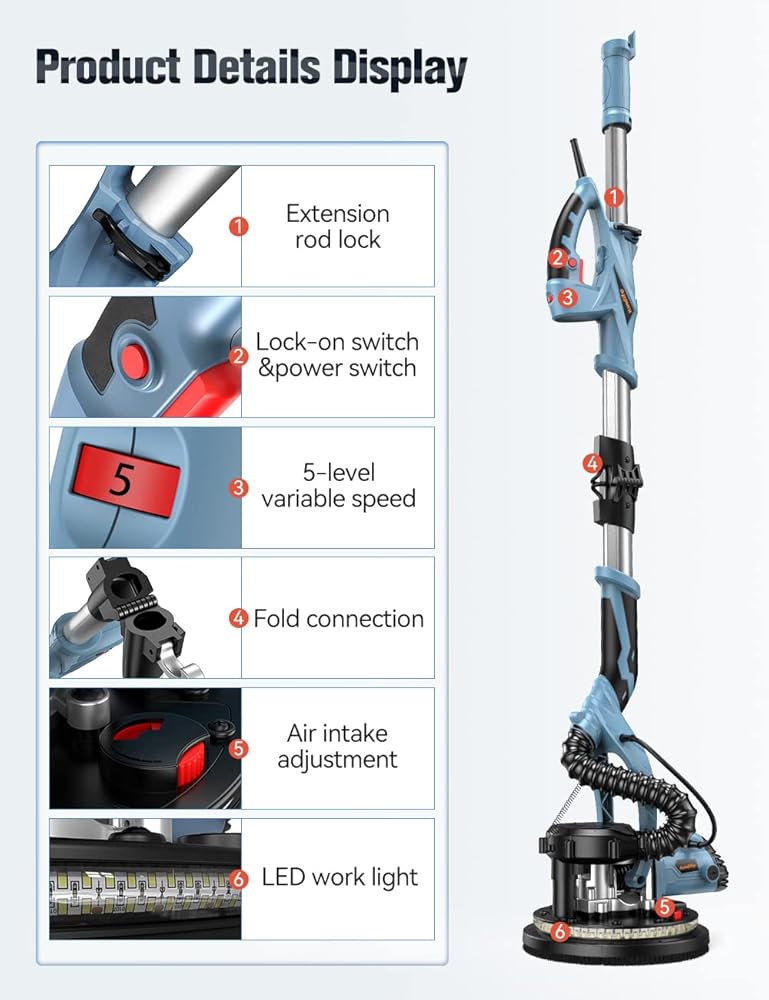 Product Details Display

1 Extension rod lock

2 Lock-on switch &power switch

5

3 5-level variable speed

4 Fold connection

5 Air intake adjustment

6 LED work light

1
2
3
4
5
6