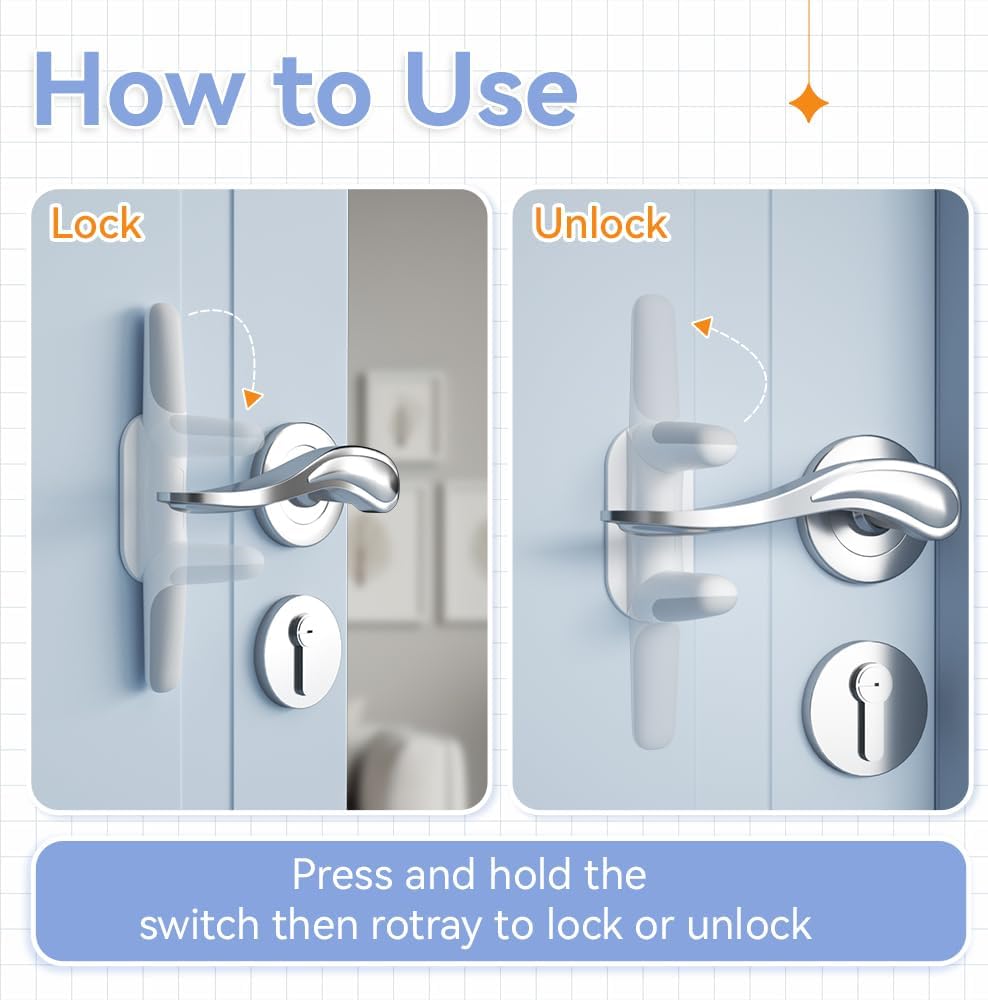 How to Use

Lock

Unlock

Press and hold the switch then rotray to lock or unlock