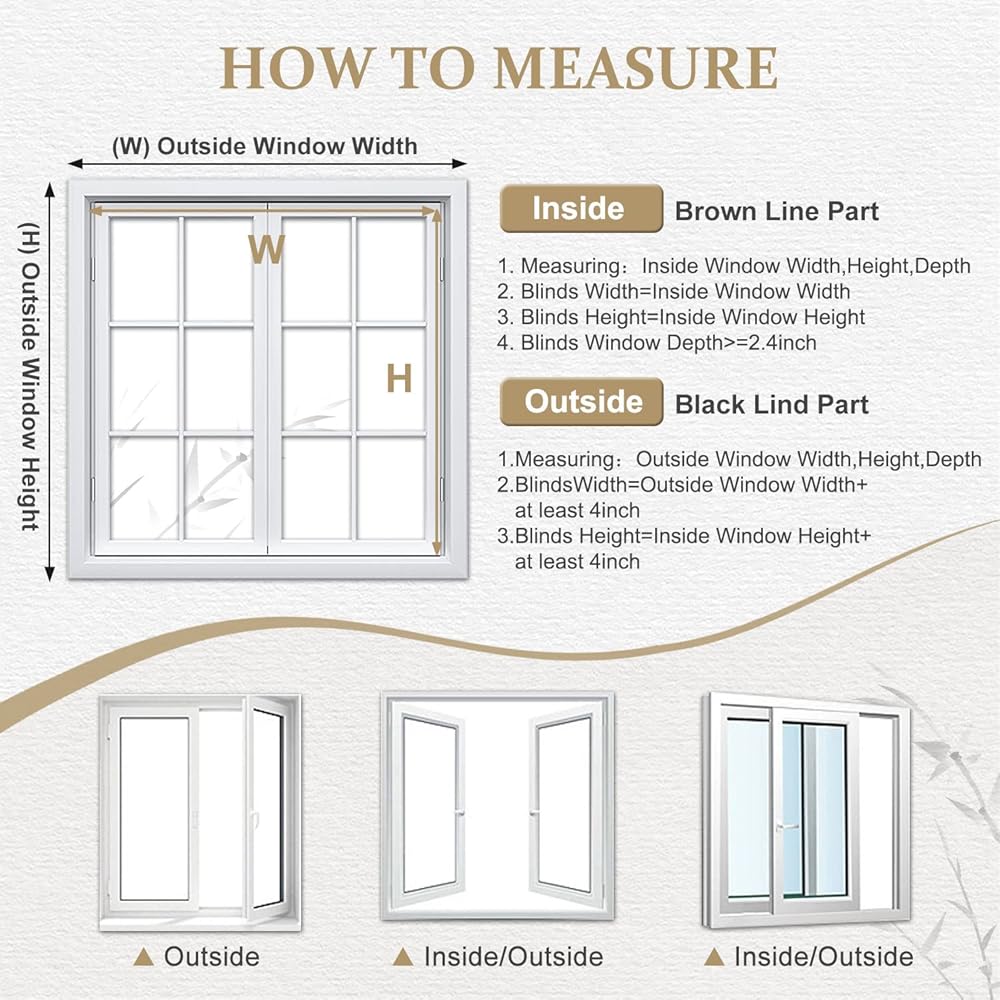 HOW TO MEASURE

(W) Outside Window Width

(H) Outside Window Height

W

H

Inside Brown Line Part

1. Measuring：Inside Window Width,Height,Depth
2. Blinds Width=Inside Window Width
3. Blinds Height=Inside Window Height
4. Blinds Window Depth>=2.4inch

Outside Black Lind Part

1.Measuring：Outside Window Width,Height,Depth
2.BlindsWidth=Outside Window Width+ at least 4inch
3.Blinds Height=Inside Window Height+ at least 4inch

▲ Outside

▲ Inside/Outside

▲ Inside/Outside