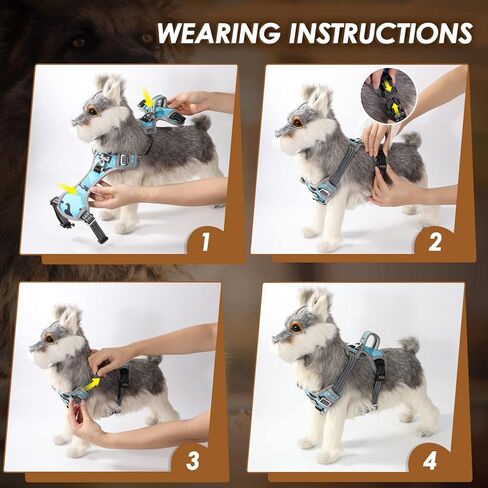 WEARING INSTRUCTIONS

1

2

3

4