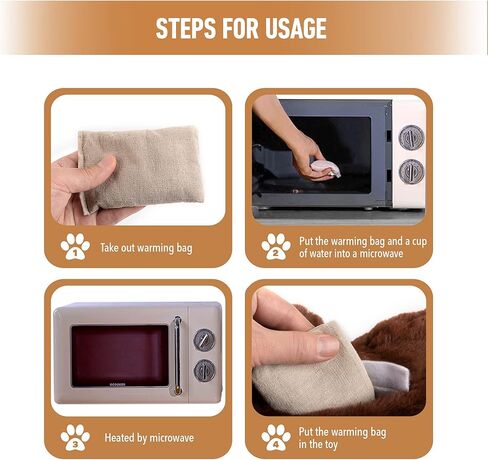 STEPS FOR USAGE

1 Take out warming bag

2 Put the warming bag and a cup of water into a microwave

3 Heated by microwave

4 Put the warming bag in the toy