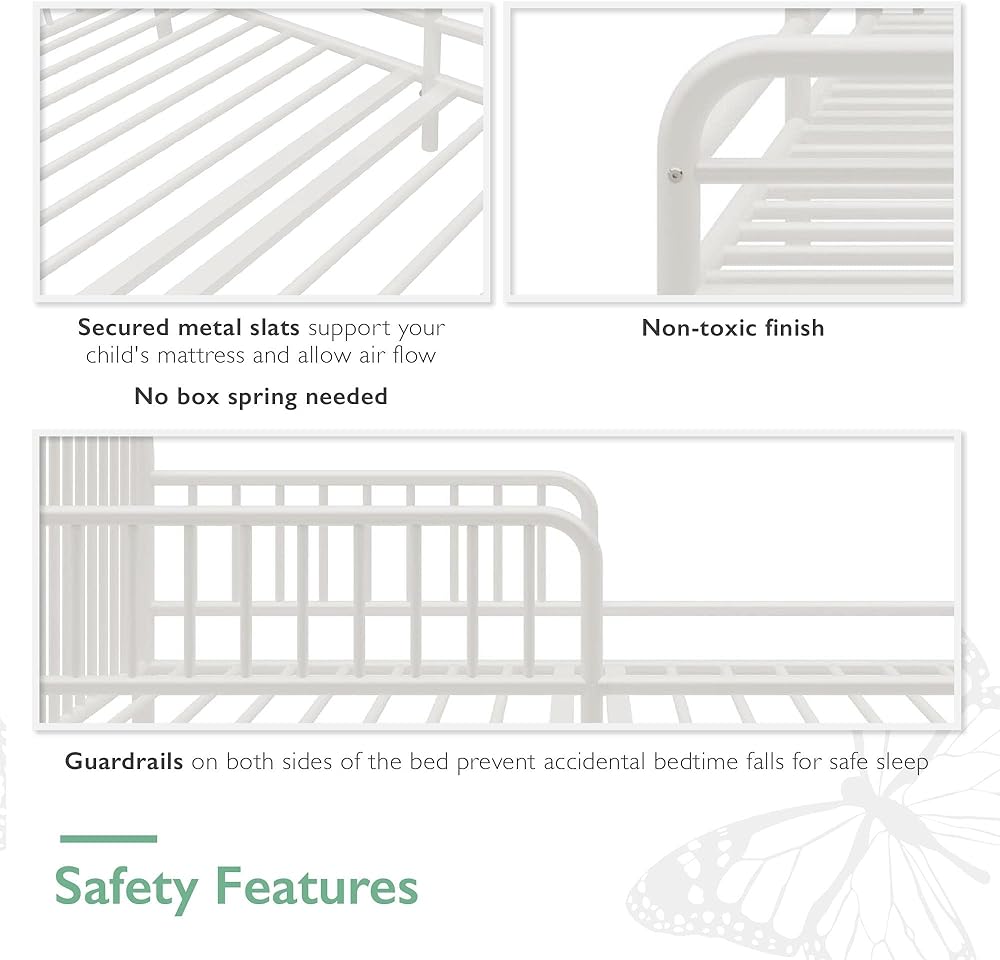 Secured metal slats support your child's mattress and allow air flow

No box spring needed

Non-toxic finish

Guardrails on both sides of the bed prevent accidental bedtime falls for safe sleep

Safety Features