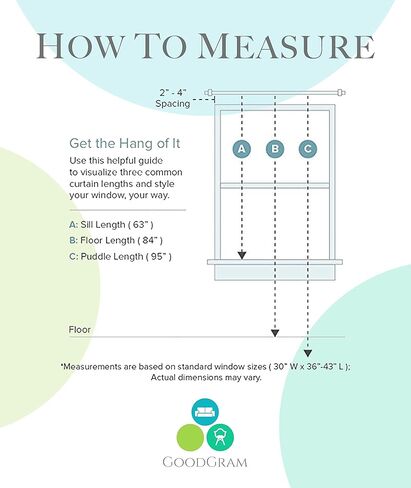 HOW TO MEASURE

2" - 4"
Spacing

Get the Hang of It

Use this helpful guide to visualize three common curtain lengths and style your window, your way.

A: Sill Length ( 63" )

B: Floor Length ( 84" )

C: Puddle Length ( 95" )

A B C

Floor

*Measurements are based on standard window sizes ( 30" W x 36"-43" L ); Actual dimensions may vary.

GOODGRAM