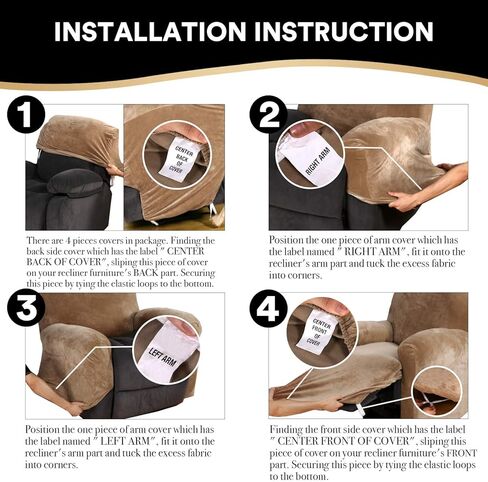 INSTALLATION INSTRUCTION

1

CENTER BACK OF COVER

There are 4 pieces covers in package. Finding the back side cover which has the label " CENTER BACK OF COVER", sliping this piece of cover on your recliner furniture's BACK part. Securing this piece by tying the elastic loops to the bottom.

2

RIGHT ARM

Position the one piece of arm cover which has the label named " RIGHT ARM", fit it onto the recliner's arm part and tuck the excess fabric into corners.

3

LEFT ARM

Position the one piece of arm cover which has the label named " LEFT ARM", fit it onto the recliner's arm part and tuck the excess fabric into corners.

4

CENTER FRONT OF COVER

Finding the front side cover which has the label " CENTER FRONT OF COVER", sliping this piece of cover on your recliner furniture's FRONT part. Securing this piece by tying the elastic loops to the bottom.