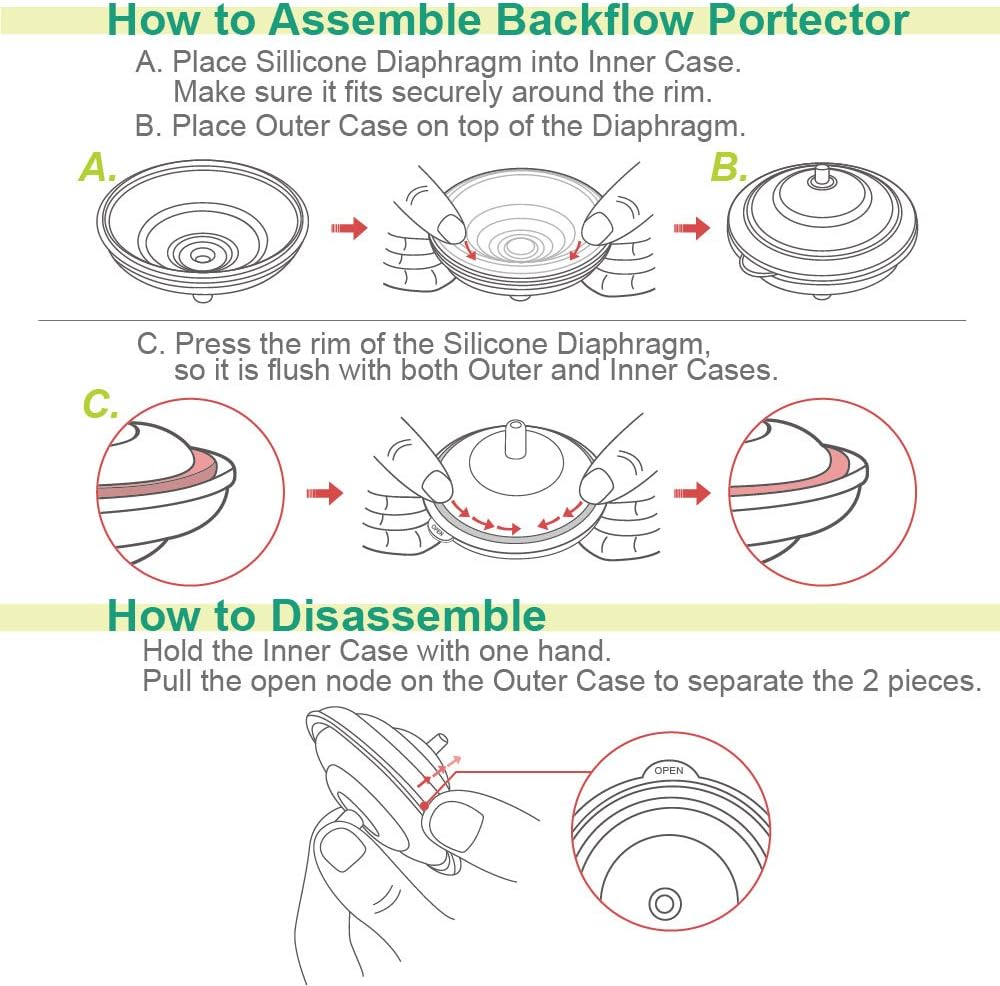 How to Assemble Backflow Portector

A. Place Sillicone Diaphragm into Inner Case. Make sure it fits securely around the rim.
B. Place Outer Case on top of the Diaphragm.

A.

B.

C. Press the rim of the Silicone Diaphragm, so it is flush with both Outer and Inner Cases.

C.

OPEN

How to Disassemble

Hold the Inner Case with one hand.
Pull the open node on the Outer Case to separate the 2 pieces.

OPEN