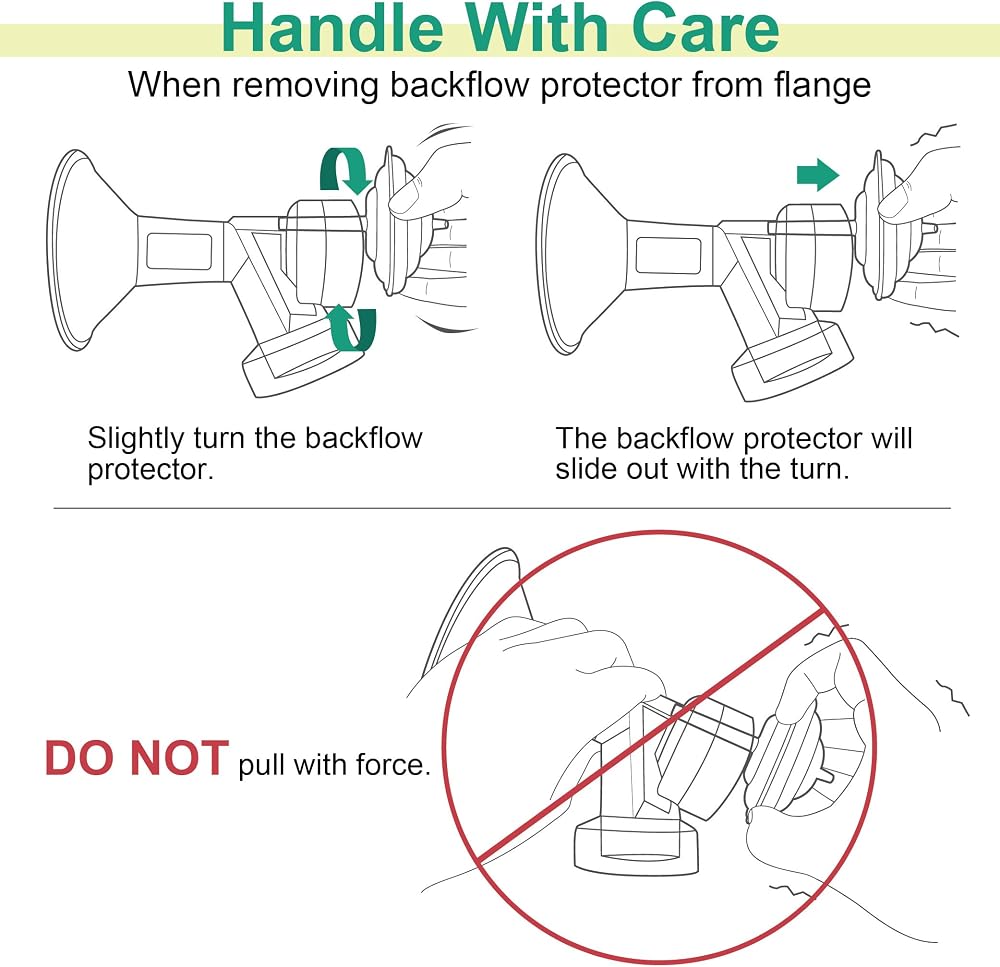 Handle With Care

When removing backflow protector from flange

Slightly turn the backflow protector.

The backflow protector will slide out with the turn.

DO NOT pull with force.