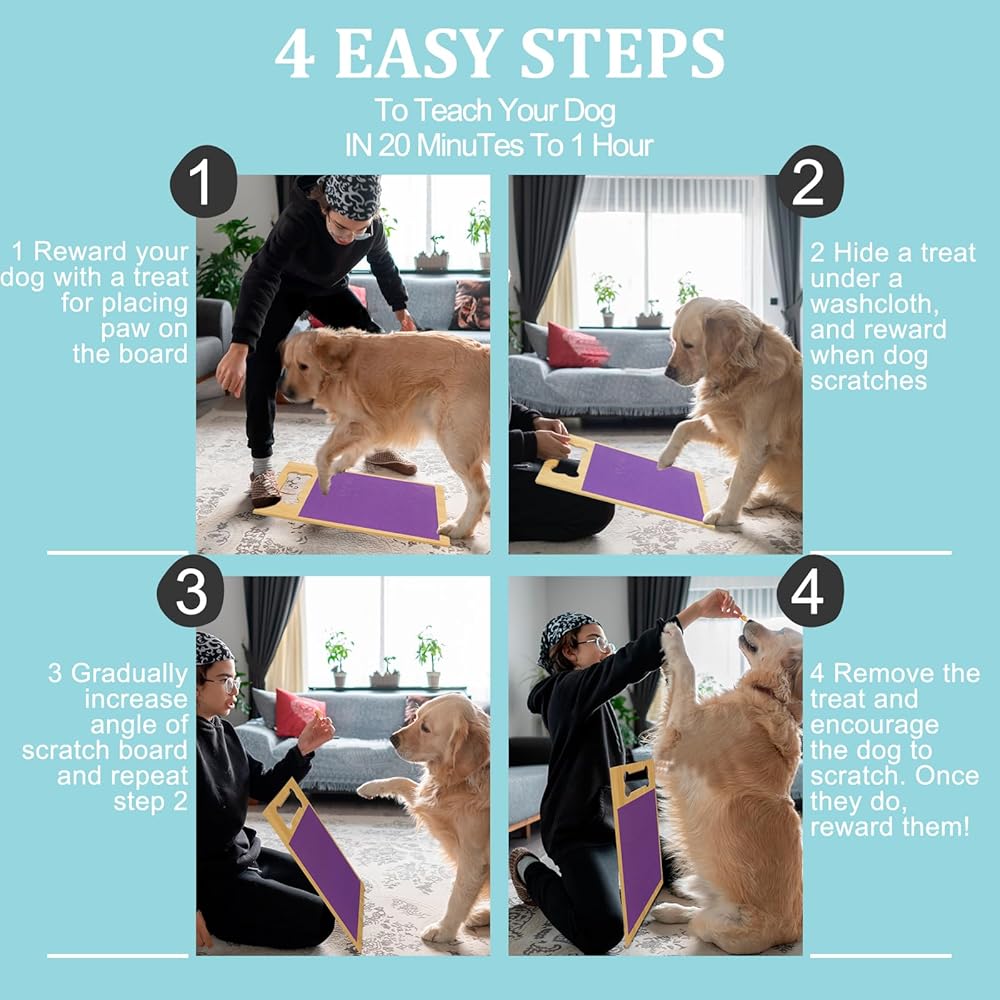 4 EASY STEPS

To Teach Your Dog
IN 20 MinuTes To 1 Hour

1

1 Reward your dog with a treat for placing paw on the board

2

2 Hide a treat under a washcloth, and reward when dog scratches

3

3 Gradually increase angle of scratch board and repeat step 2

4

4 Remove the treat and encourage the dog to scratch. Once they do, reward them!