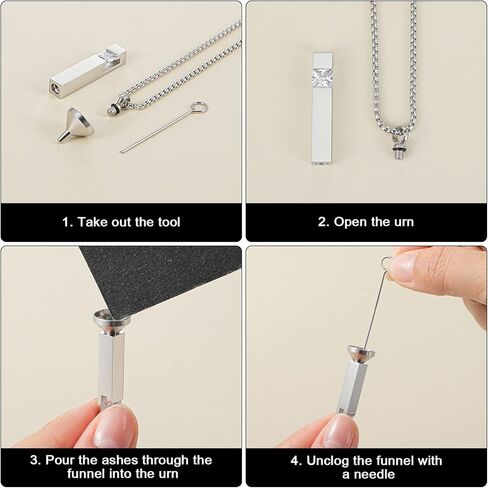 1. Take out the tool

2. Open the urn

3. Pour the ashes through the funnel into the urn

4. Unclog the funnel with a needle