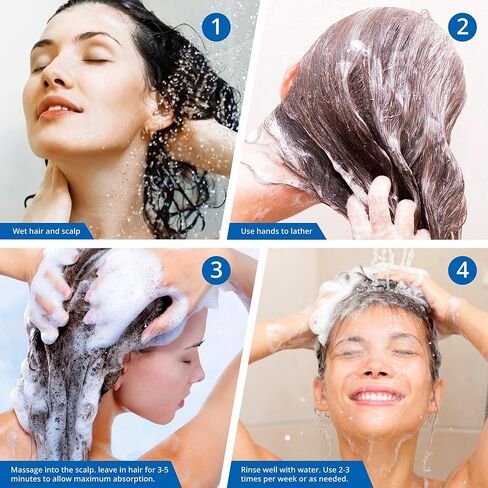 1

Wet hair and scalp

2

Use hands to lather

3

Massage into the scalp. leave in hair for 3-5 minutes to allow maximum absorption.

4

Rinse well with water. Use 2-3 times per week or as needed.