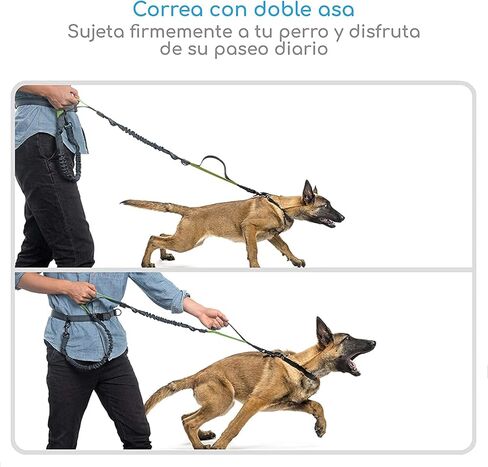 Correa con doble asa

Sujeta firmemente a tu perro y disfruta de su paseo diario