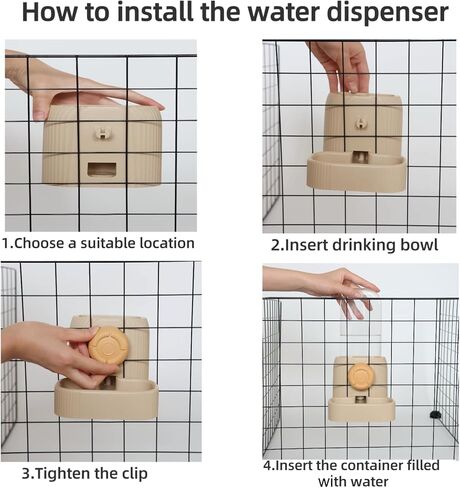 How to install the water dispenser

1.Choose a suitable location

2.Insert drinking bowl

3.Tighten the clip

4.Insert the container filled with water