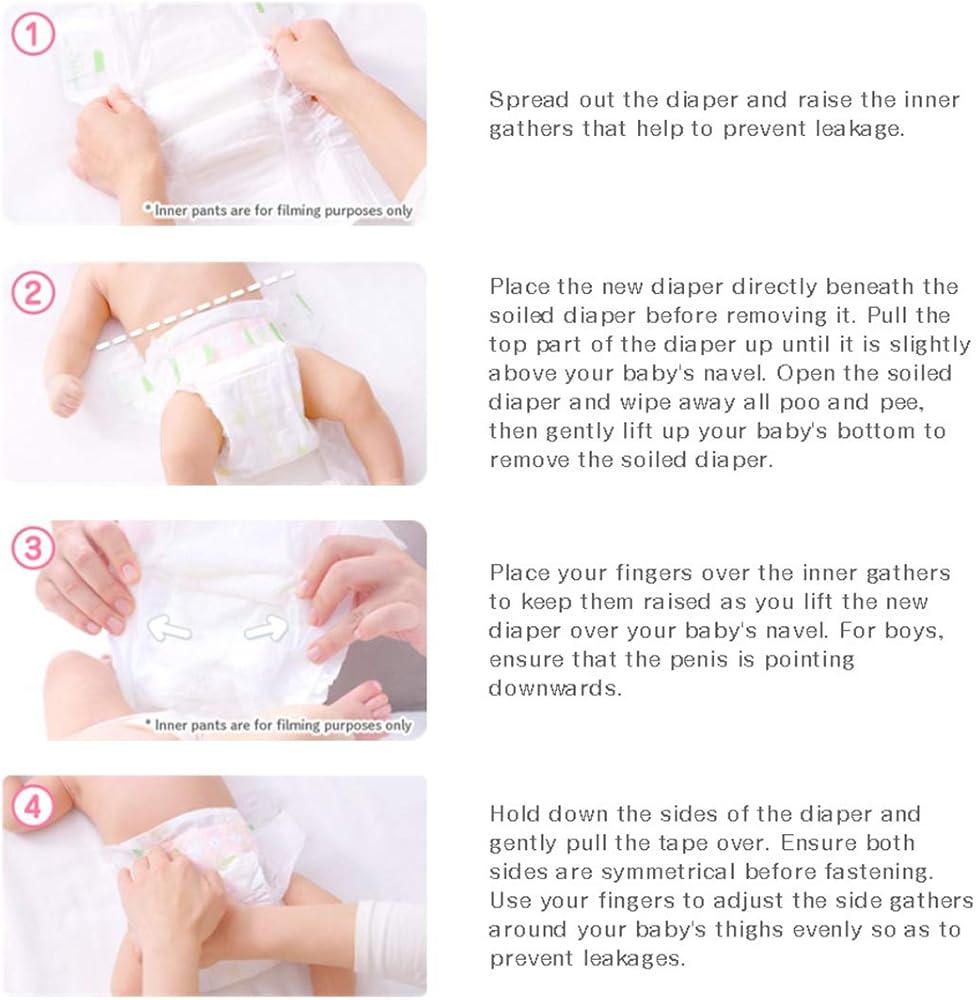 1

* Inner pants are for filming purposes only

Spread out the diaper and raise the inner gathers that help to prevent leakage.

2

Place the new diaper directly beneath the soiled diaper before removing it. Pull the top part of the diaper up until it is slightly above your baby's navel. Open the soiled diaper and wipe away all poo and pee, then gently lift up your baby's bottom to remove the soiled diaper.

3

* Inner pants are for filming purposes only

Place your fingers over the inner gathers to keep them raised as you lift the new diaper over your baby's navel. For boys, ensure that the penis is pointing downwards.

4

Hold down the sides of the diaper and gently pull the tape over. Ensure both sides are symmetrical before fastening. Use your fingers to adjust the side gathers around your baby's thighs evenly so as to prevent leakages.