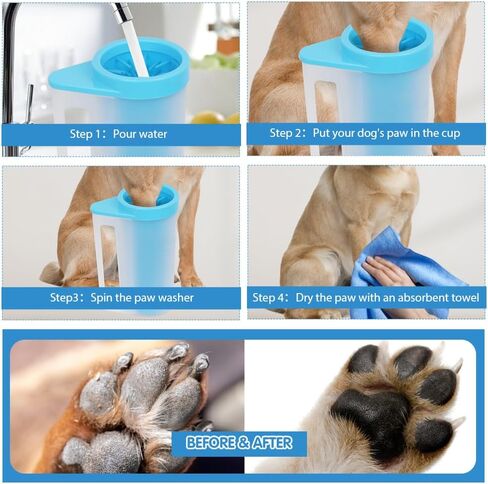 Step 1: Pour water

Step 2: Put your dog's paw in the cup

Step3: Spin the paw washer

Step 4: Dry the paw with an absorbent towel

BEFORE & AFTER