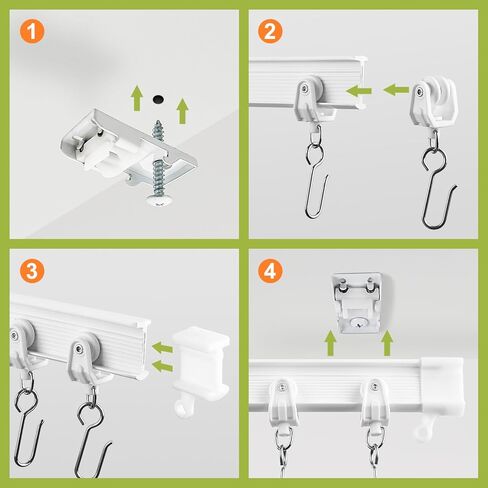 1

2

3

4