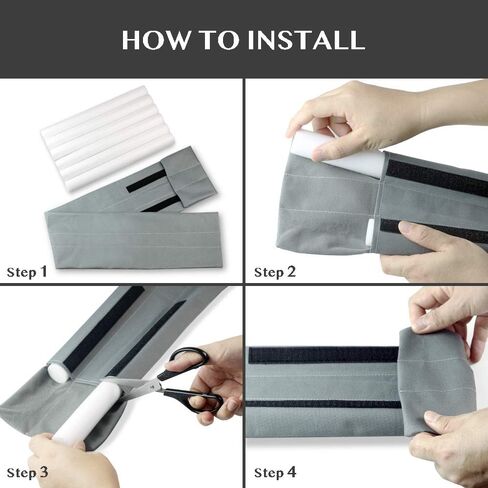 HOW TO INSTALL

Step 1

Step 2

Step 3

Step 4