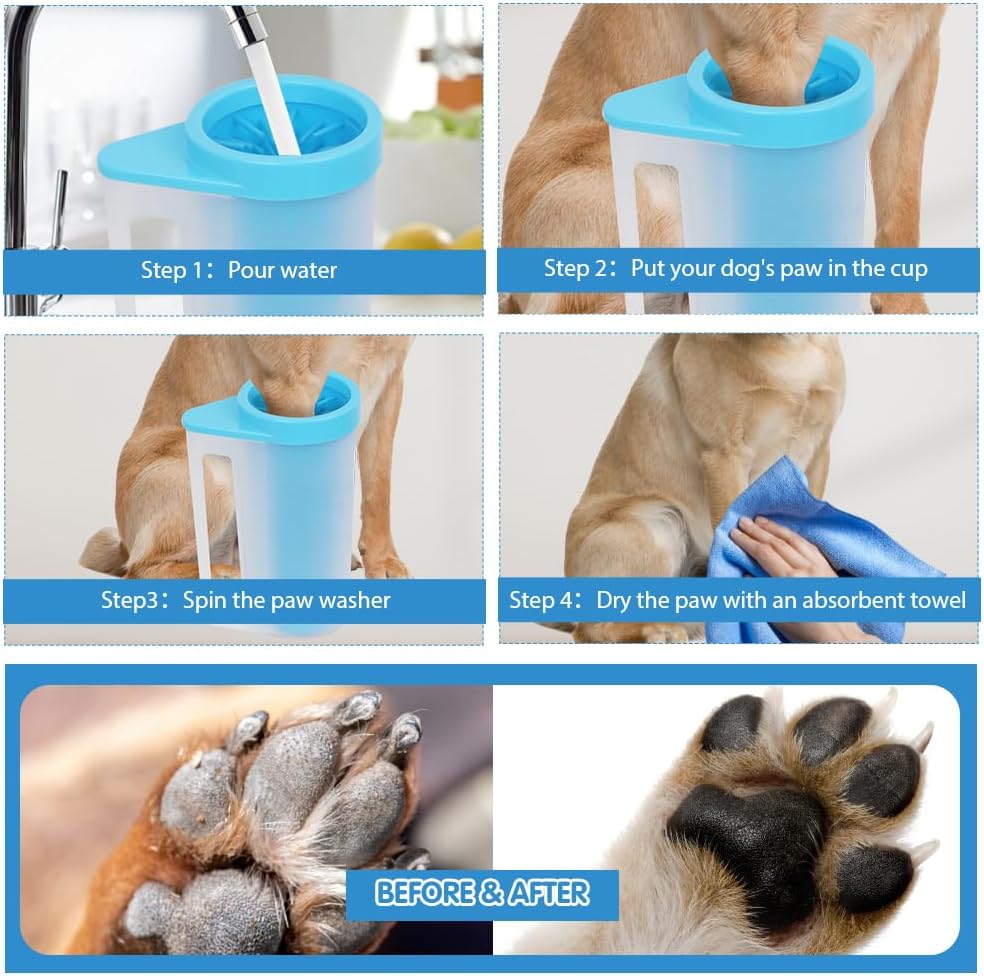 Step 1：Pour water

Step 2：Put your dog's paw in the cup

Step3：Spin the paw washer

Step 4：Dry the paw with an absorbent towel

BEFORE & AFTER