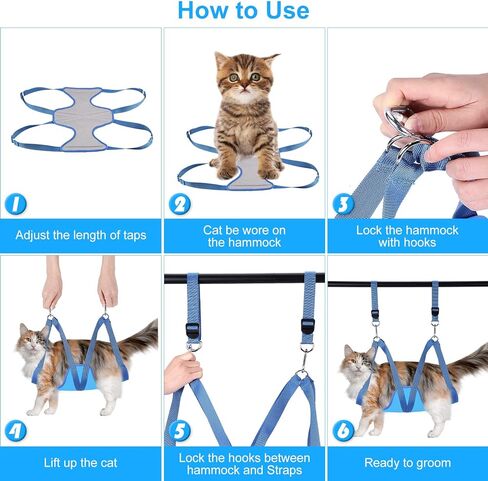 How to Use

1

Adjust the length of taps

2

Cat be wore on the hammock

3

Lock the hammock with hooks

4

Lift up the cat

5

Lock the hooks between hammock and Straps

6

Ready to groom