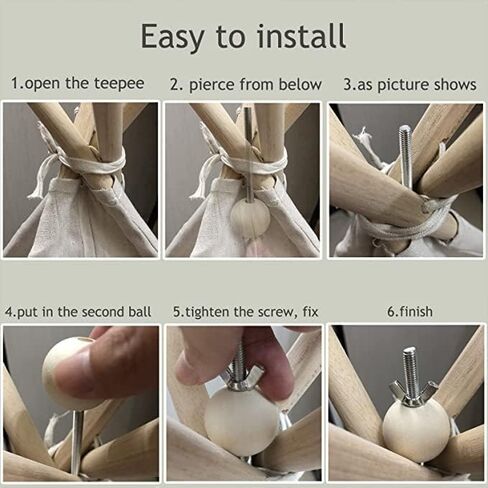 Easy to install

1.open the teepee

2. pierce from below

3.as picture shows

4.put in the second ball

5.tighten the screw, fix

6.finish