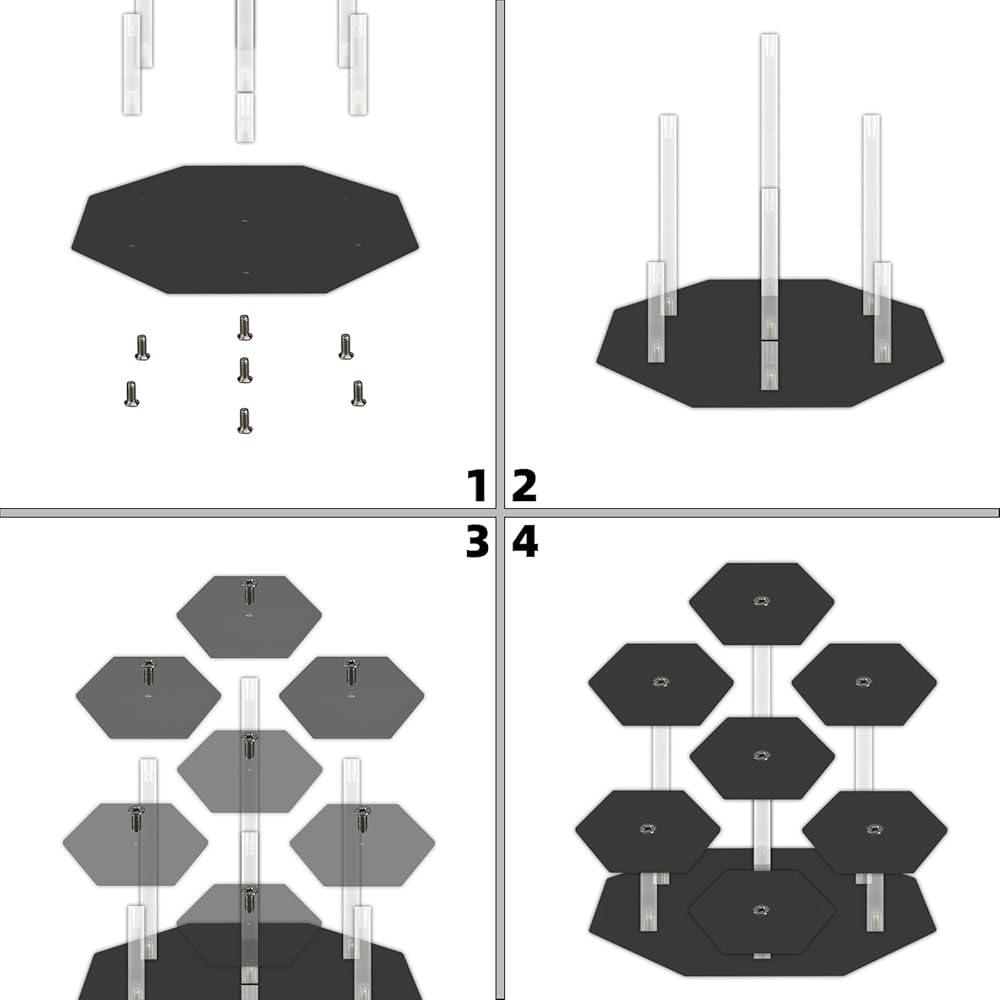 1 2
3 4