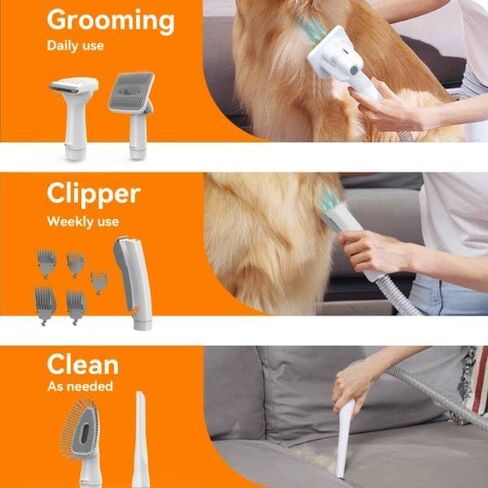 Grooming
Daily use

Clipper
Weekly use

Clean
As needed