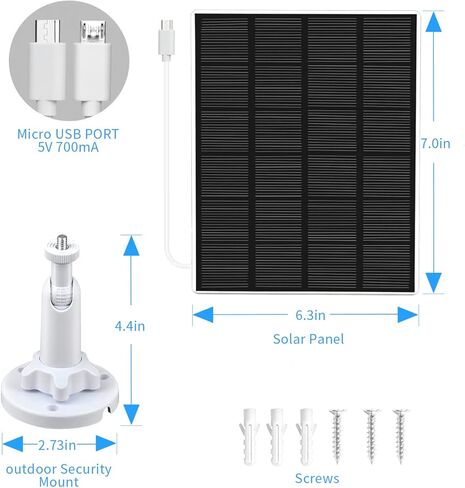 Micro USB PORT
5V 700mA

7.0in

6.3in

Solar Panel

4.4in

2.73in

outdoor Security Mount

Screws