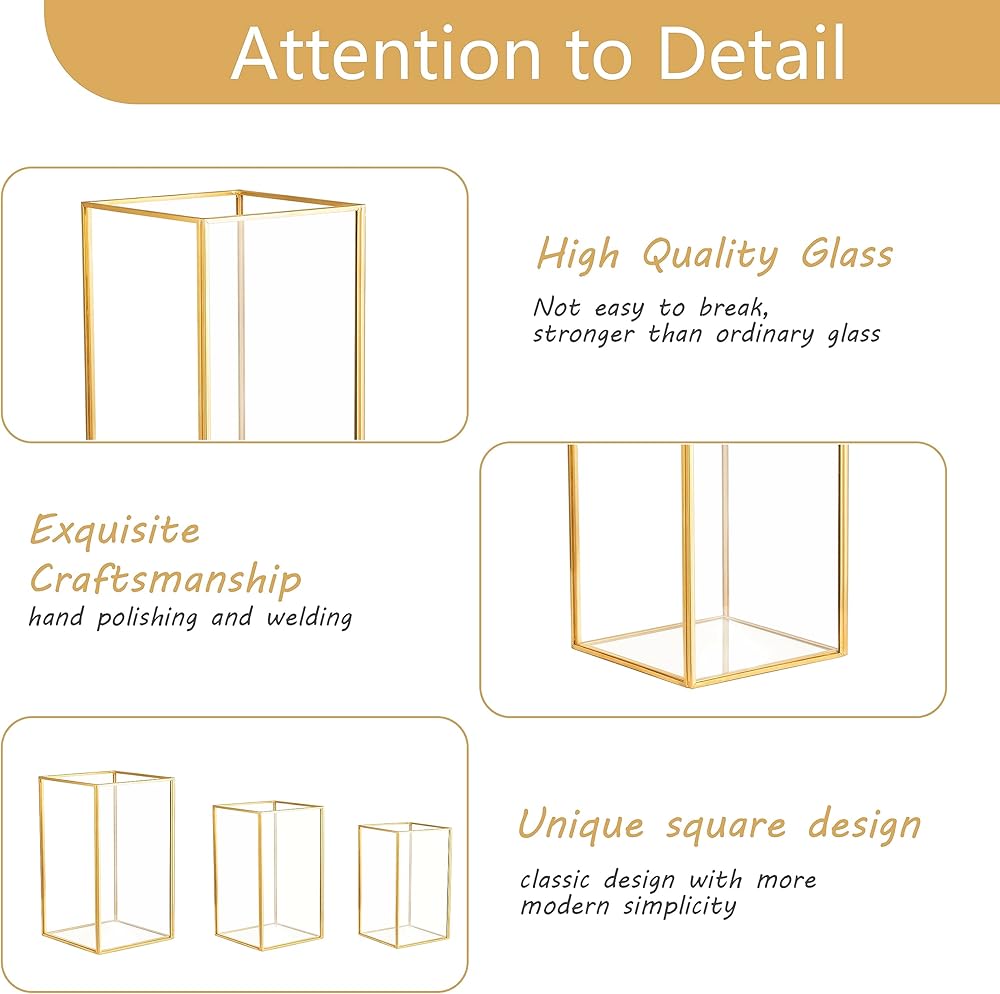 Attention to Detail

High Quality Glass

Not easy to break, stronger than ordinary glass

Exquisite Craftsmanship

hand polishing and welding

Unique square design

classic design with more modern simplicity