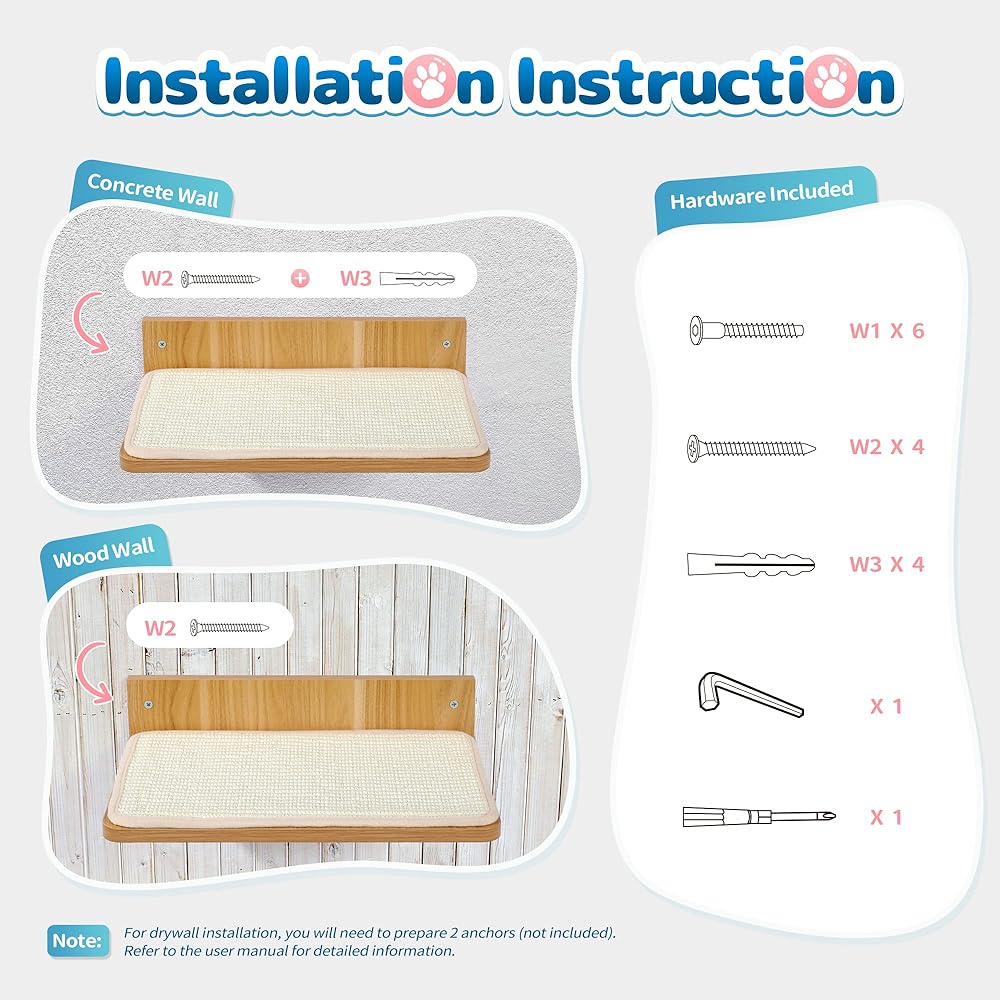 Installation Instruction

Concrete Wall

W2 + W3

Wood Wall

W2

Hardware Included

W1 X 6

W2 X 4

W3 X 4

X 1

X 1

Note: For drywall installation, you will need to prepare 2 anchors (not included). Refer to the user manual for detailed information.