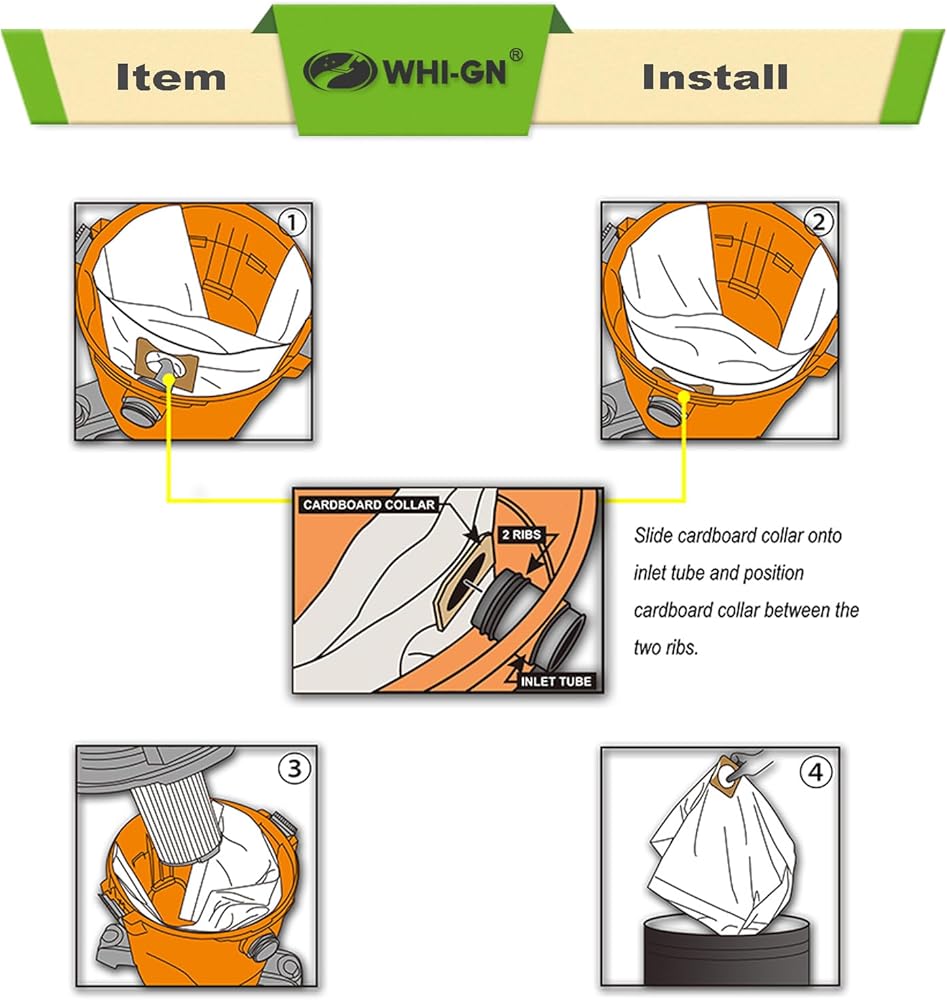 Item WHI-GN® Install

①

②

CARDBOARD COLLAR

2 RIBS

INLET TUBE

Slide cardboard collar onto inlet tube and position cardboard collar between the two ribs.

③

④