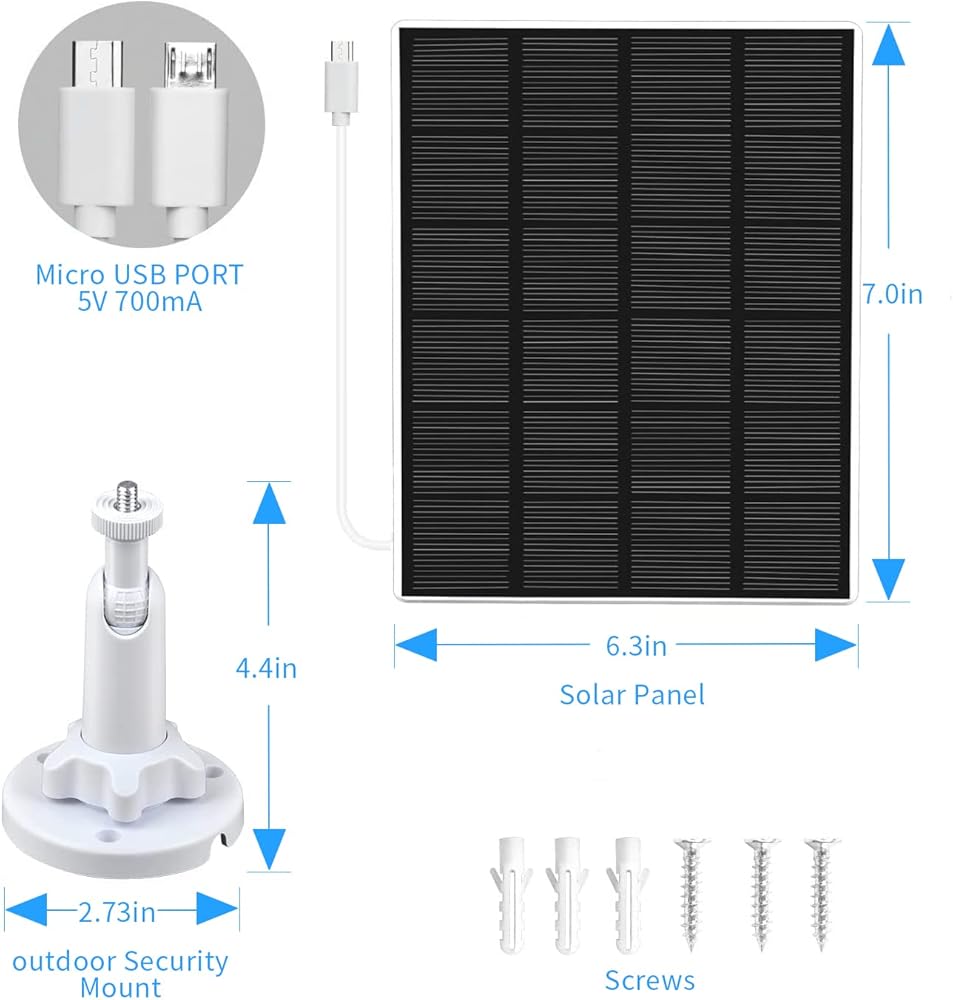 Micro USB PORT
5V 700mA

7.0in

6.3in

Solar Panel

4.4in

2.73in

outdoor Security Mount

Screws