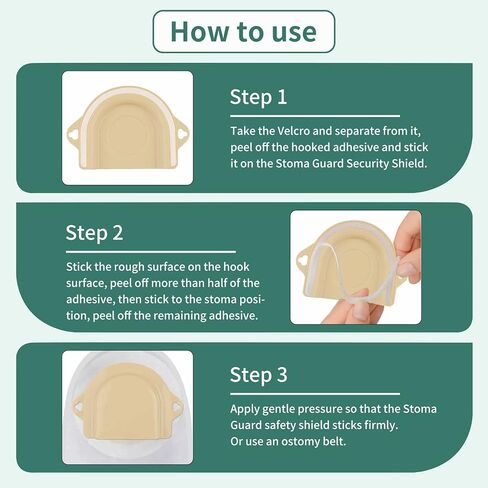 How to use

Step 1

Take the Velcro and separate from it, peel off the hooked adhesive and stick it on the Stoma Guard Security Shield.

Step 2

Stick the rough surface on the hook surface, peel off more than half of the adhesive, then stick to the stoma position, peel off the remaining adhesive.

Step 3

Apply gentle pressure so that the Stoma Guard safety shield sticks firmly.
Or use an ostomy belt.