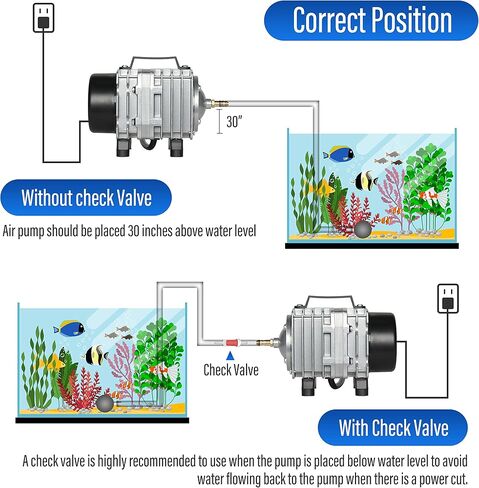 Correct Position

30"

Without check Valve

Air pump should be placed 30 inches above water level

Check Valve

With Check Valve

A check valve is highly recommended to use when the pump is placed below water level to avoid water flowing back to the pump when there is a power cut.