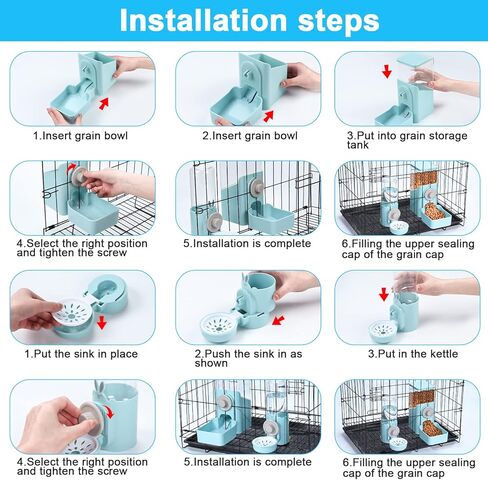 Installation steps

1.Insert grain bowl

2.Insert grain bowl

3.Put into grain storage tank

4.Select the right position and tighten the screw

5.Installation is complete

6.Filling the upper sealing cap of the grain cap

1.Put the sink in place

2.Push the sink in as shown

3.Put in the kettle

4.Select the right position and tighten the screw

5.Installation is complete

6.Filling the upper sealing cap of the grain cap