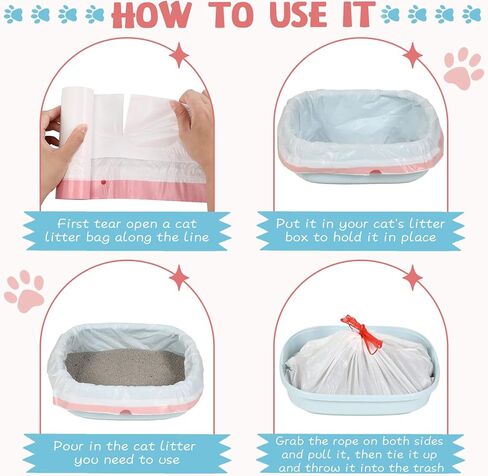 HOW TO USE IT

First tear open a cat litter bag along the line

Put it in your cat's litter box to hold it in place

Pour in the cat litter you need to use

Grab the rope on both sides and pull it, then tie it up and throw it into the trash