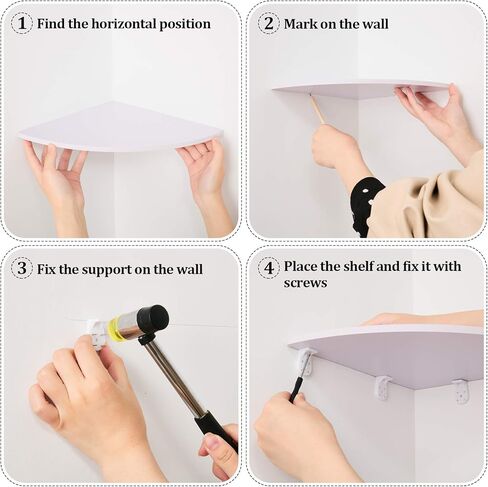 1 Find the horizontal position

2 Mark on the wall

3 Fix the support on the wall

4 Place the shelf and fix it with screws