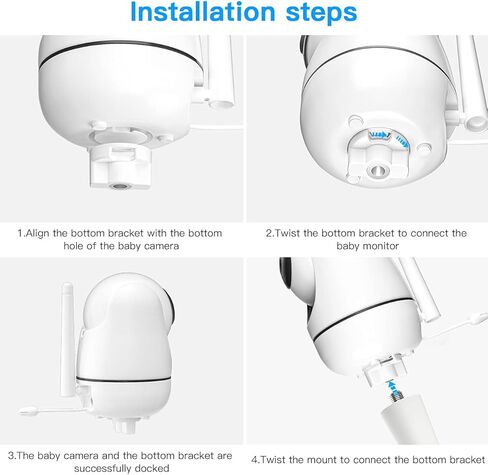 Installation steps

1.Align the bottom bracket with the bottom hole of the baby camera

2.Twist the bottom bracket to connect the baby monitor

3.The baby camera and the bottom bracket are successfully docked

4.Twist the mount to connect the bottom bracket