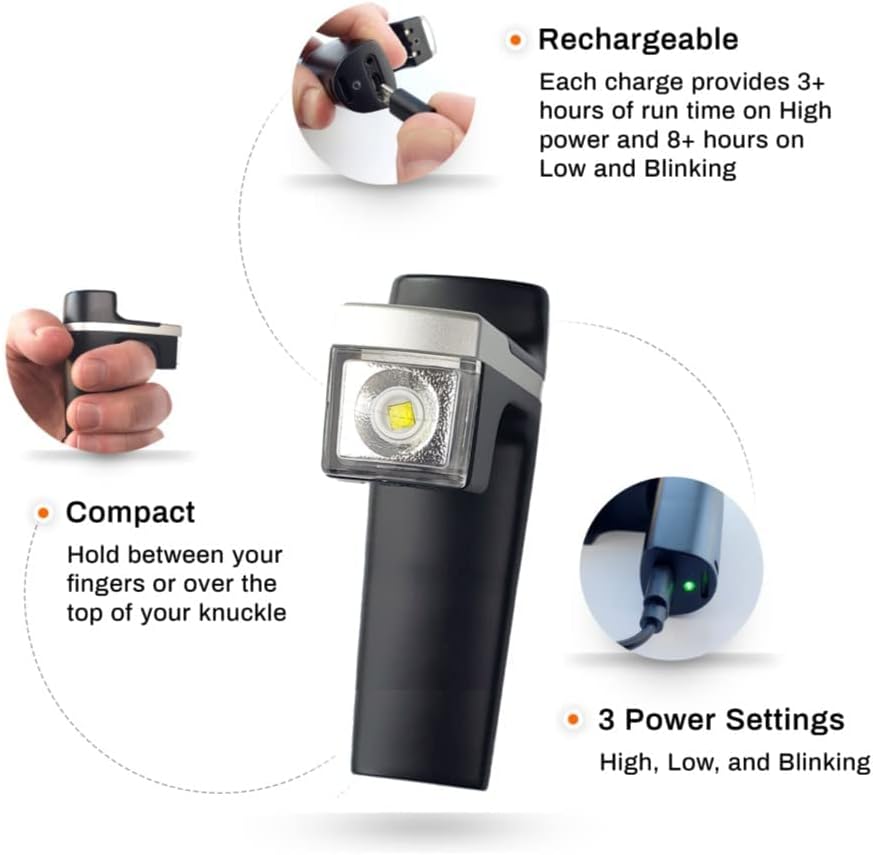 Rechargeable

Each charge provides 3+ hours of run time on High power and 8+ hours on Low and Blinking

Compact

Hold between your fingers or over the top of your knuckle

3 Power Settings

High, Low, and Blinking