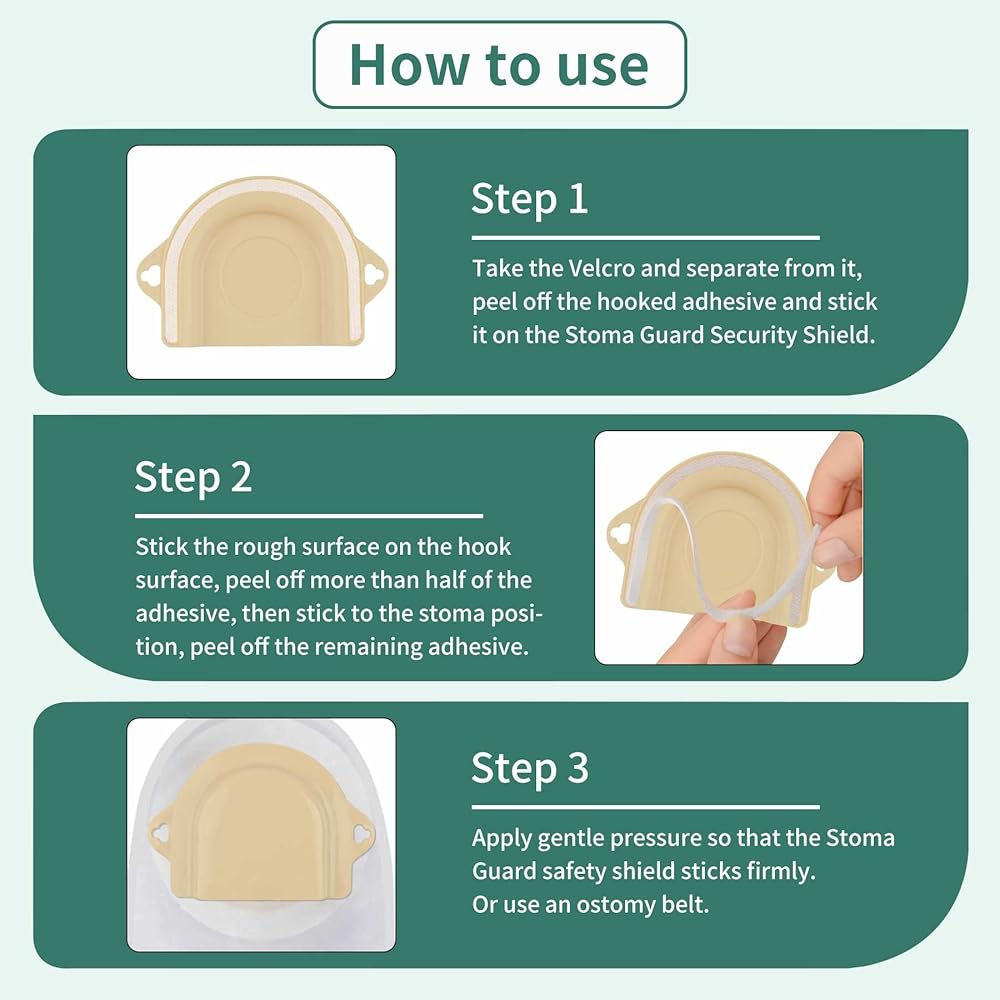 How to use

Step 1

Take the Velcro and separate from it, peel off the hooked adhesive and stick it on the Stoma Guard Security Shield.

Step 2

Stick the rough surface on the hook surface, peel off more than half of the adhesive, then stick to the stoma position, peel off the remaining adhesive.

Step 3

Apply gentle pressure so that the Stoma Guard safety shield sticks firmly.
Or use an ostomy belt.