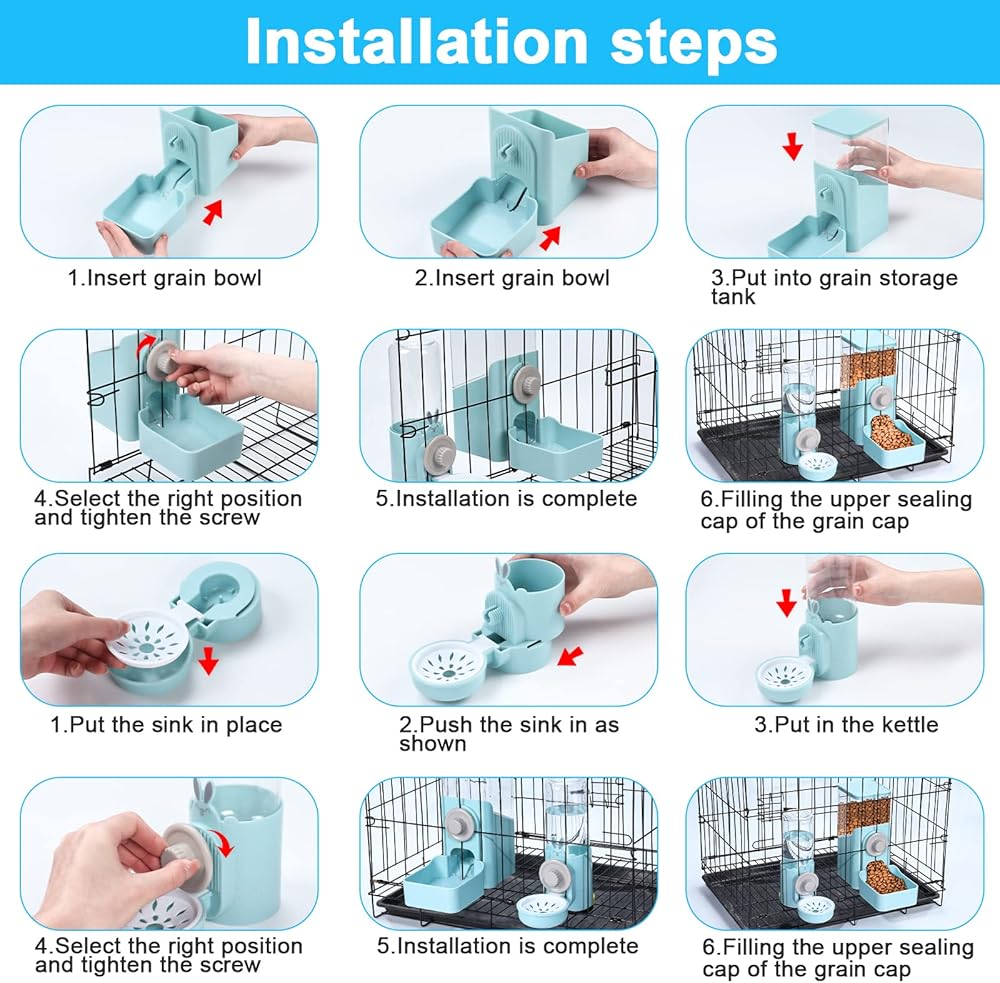 Installation steps

1.Insert grain bowl

2.Insert grain bowl

3.Put into grain storage tank

4.Select the right position and tighten the screw

5.Installation is complete

6.Filling the upper sealing cap of the grain cap

1.Put the sink in place

2.Push the sink in as shown

3.Put in the kettle

4.Select the right position and tighten the screw

5.Installation is complete

6.Filling the upper sealing cap of the grain cap