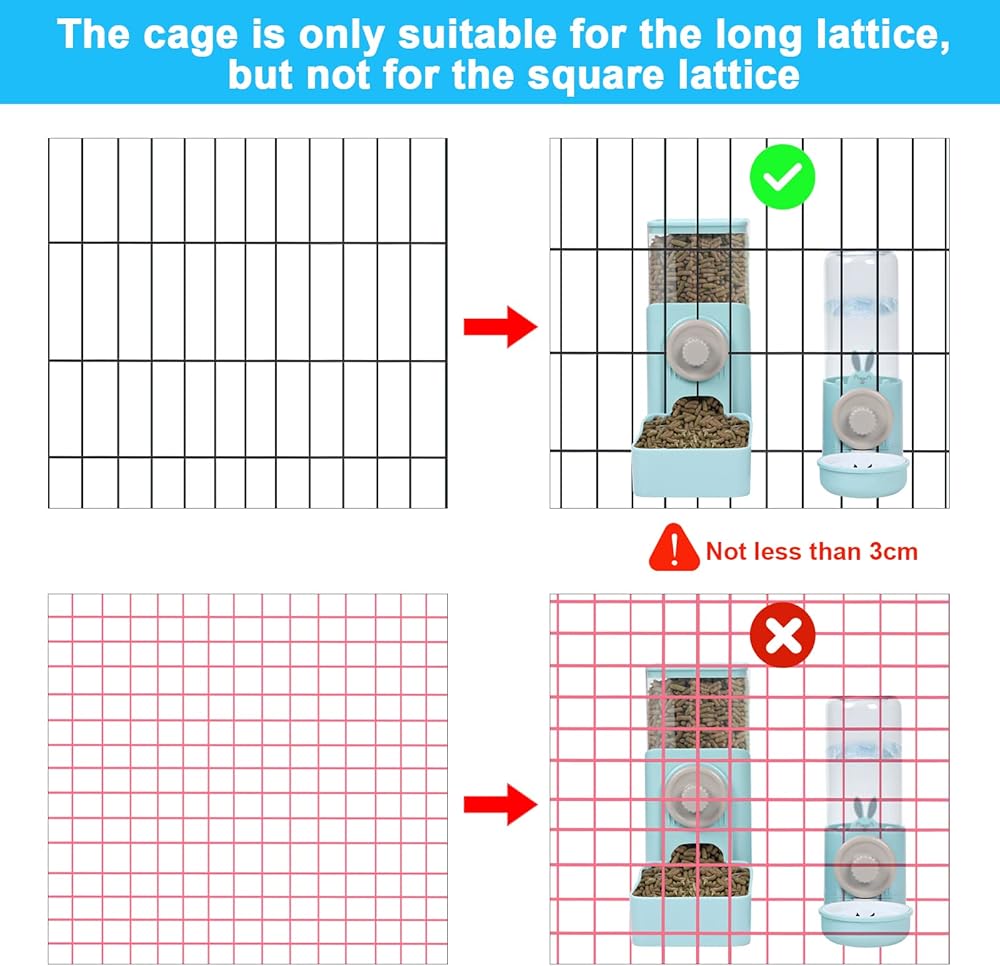 The cage is only suitable for the long lattice, but not for the square lattice

Not less than 3cm