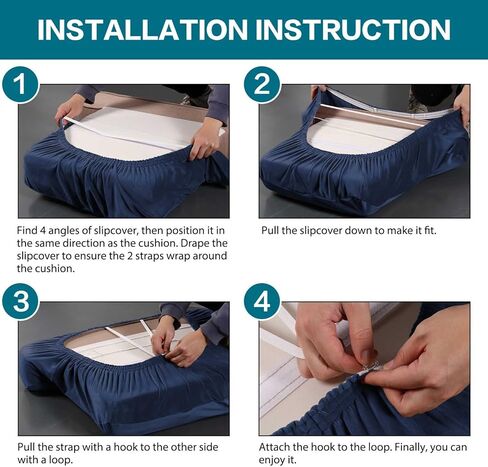 INSTALLATION INSTRUCTION

1

Find 4 angles of slipcover, then position it in the same direction as the cushion. Drape the slipcover to ensure the 2 straps wrap around the cushion.

2

Pull the slipcover down to make it fit.

3

Pull the strap with a hook to the other side with a loop.

4

Attach the hook to the loop. Finally, you can enjoy it.