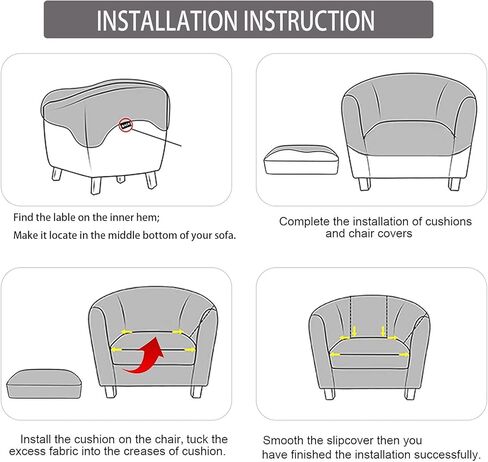 INSTALLATION INSTRUCTION

Find the lable on the inner hem;
Make it locate in the middle bottom of your sofa.

Complete the installation of cushions and chair covers

Install the cushion on the chair, tuck the excess fabric into the creases of cushion.

Smooth the slipcover then you have finished the installation successfully.