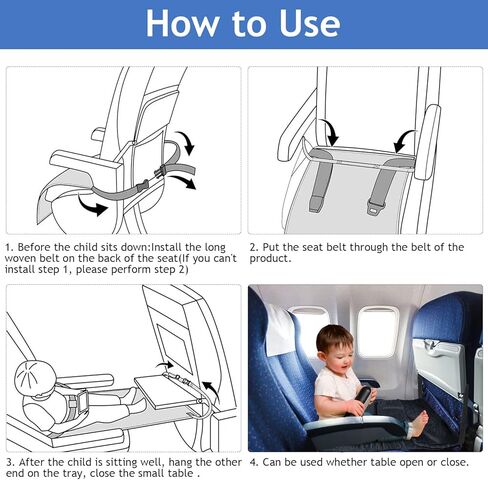 How to Use

1. Before the child sits down:Install the long woven belt on the back of the seat(If you can't install step 1, please perform step 2)

2. Put the seat belt through the belt of the product.

3. After the child is sitting well, hang the other end on the tray, close the small table .

4. Can be used whether table open or close.