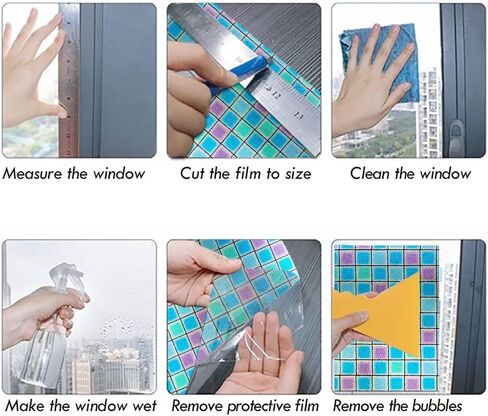 Measure the window

Cut the film to size

Clean the window

Make the window wet

Remove protective film

Remove the bubbles