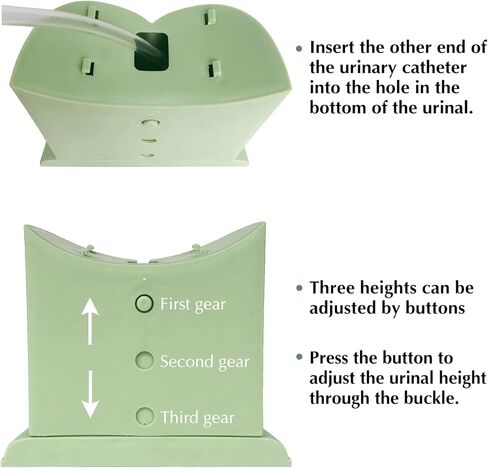 • Insert the other end of the urinary catheter into the hole in the bottom of the urinal.

First gear

Second gear

Third gear

• Three heights can be adjusted by buttons

• Press the button to adjust the urinal height through the buckle.