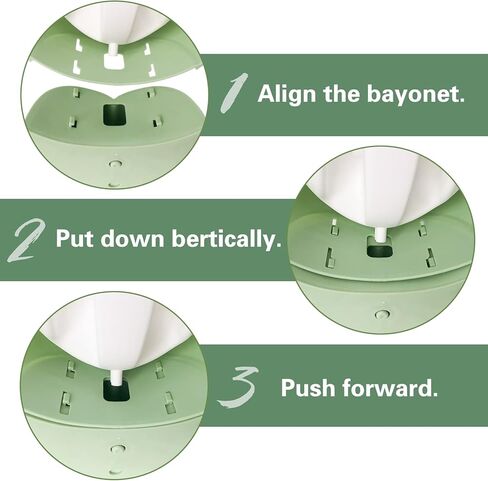 1 Align the bayonet.

2 Put down bertically.

3 Push forward.