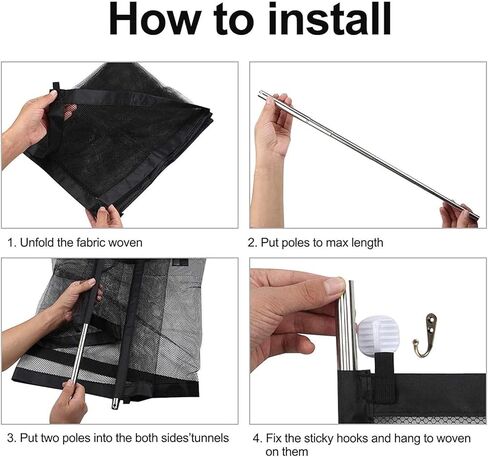 How to install

1. Unfold the fabric woven

2. Put poles to max length

3. Put two poles into the both sides'tunnels

4. Fix the sticky hooks and hang to woven on them