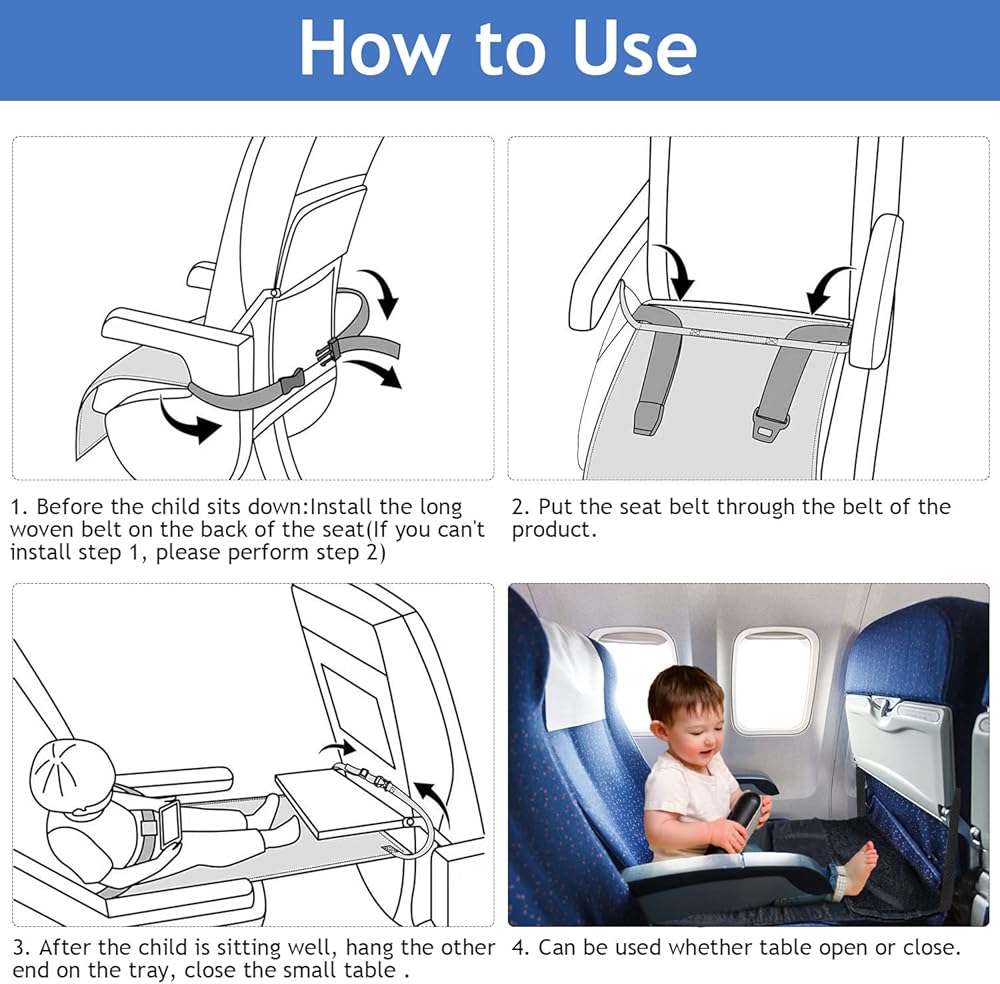 How to Use

1. Before the child sits down:Install the long woven belt on the back of the seat(If you can't install step 1, please perform step 2)

2. Put the seat belt through the belt of the product.

3. After the child is sitting well, hang the other end on the tray, close the small table .

4. Can be used whether table open or close.